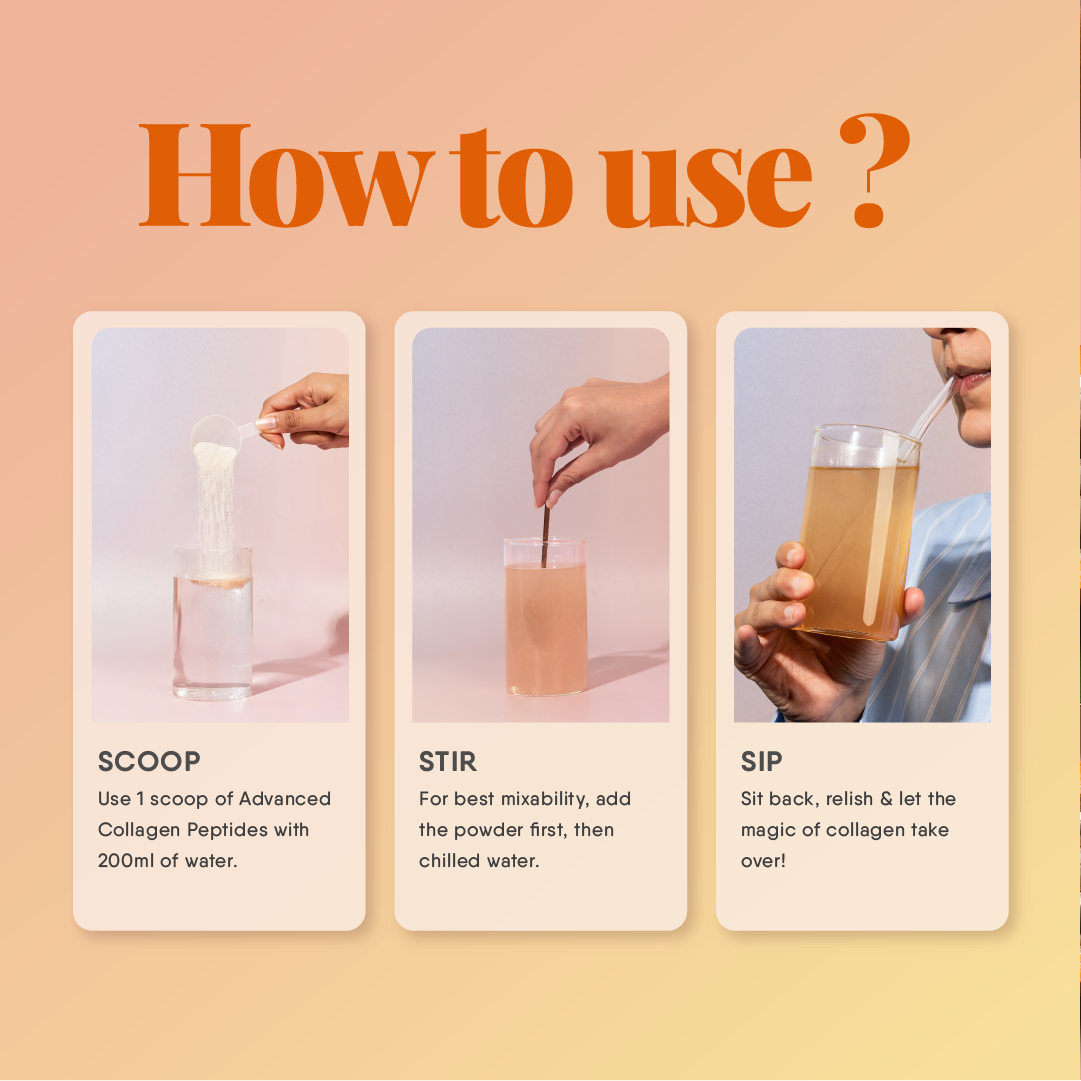 How to use ?

SCOOP
Use 1 scoop of Advanced Collagen Peptides with 200ml of water.

STIR
For best mixability, add the powder first, then chilled water.

SIP
Sit back, relish & let the magic of collagen take over!