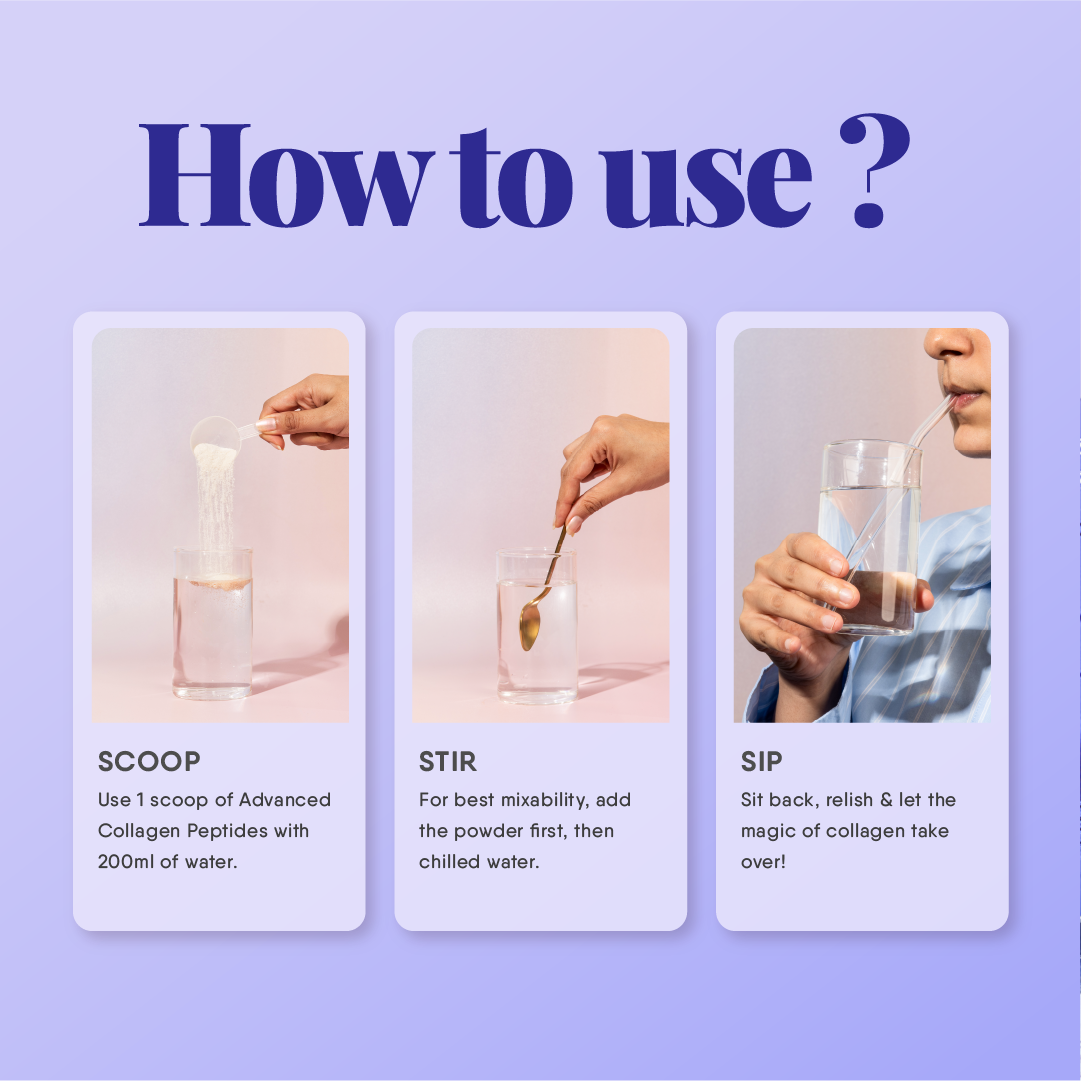 How to use ?

SCOOP
Use 1 scoop of Advanced Collagen Peptides with 200ml of water.

STIR
For best mixability, add the powder first, then chilled water.

SIP
Sit back, relish & let the magic of collagen take over!