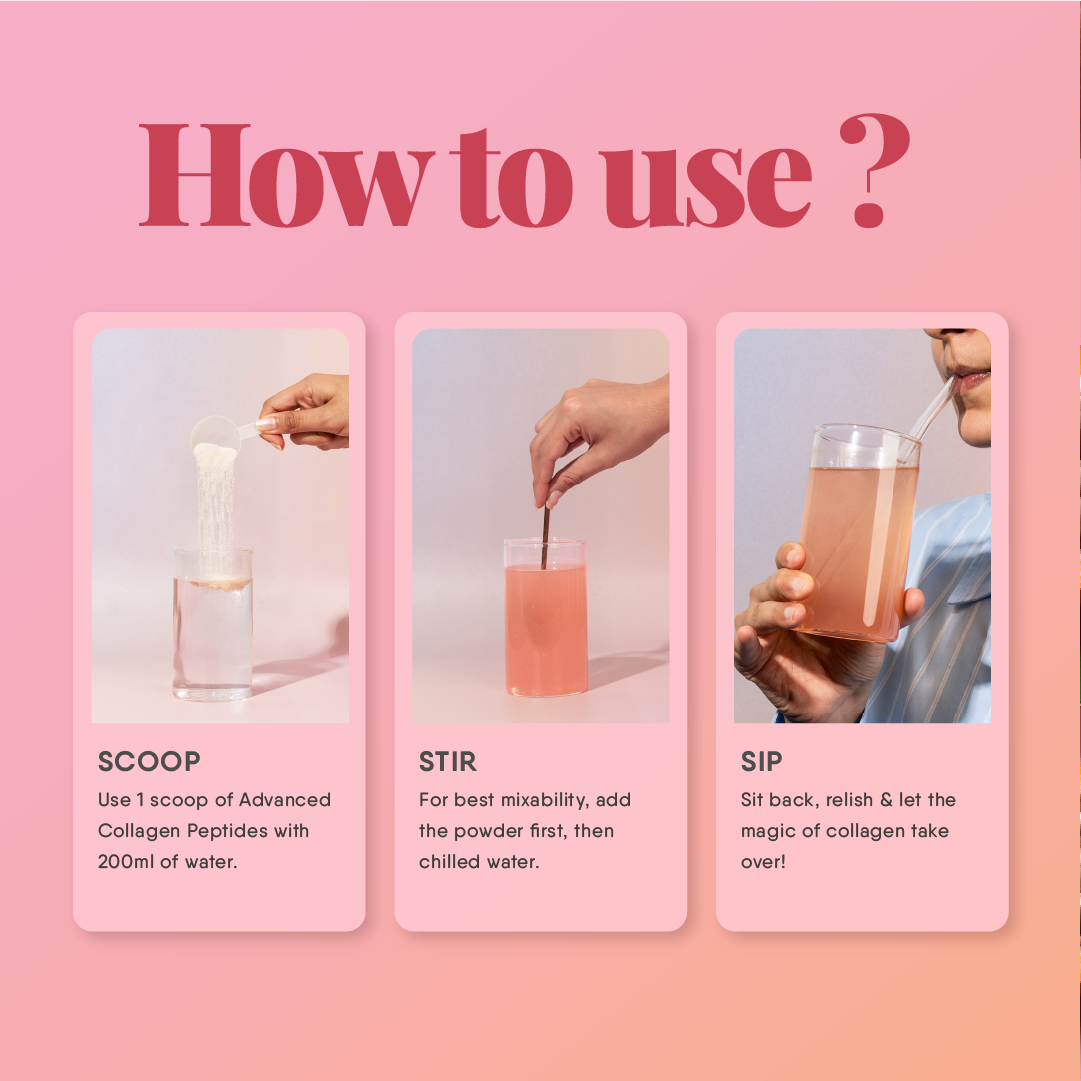 How to use ?

SCOOP
Use 1 scoop of Advanced Collagen Peptides with 200ml of water.

STIR
For best mixability, add the powder first, then chilled water.

SIP
Sit back, relish & let the magic of collagen take over!