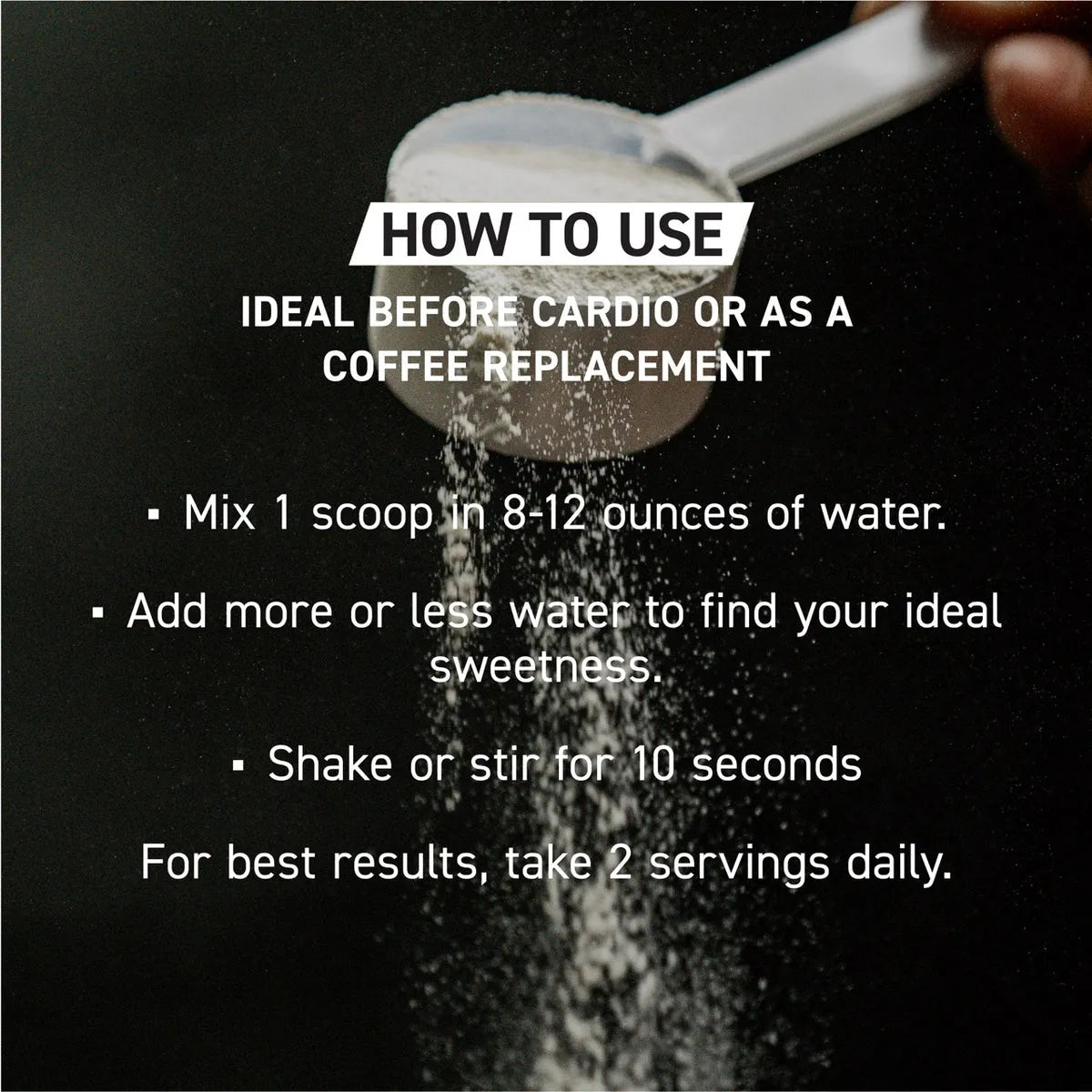 HOW TO USE

IDEAL BEFORE CARDIO OR AS A COFFEE REPLACEMENT

▪ Mix 1 scoop in 8-12 ounces of water.

▪ Add more or less water to find your ideal sweetness.

▪ Shake or stir for 10 seconds

For best results, take 2 servings daily.