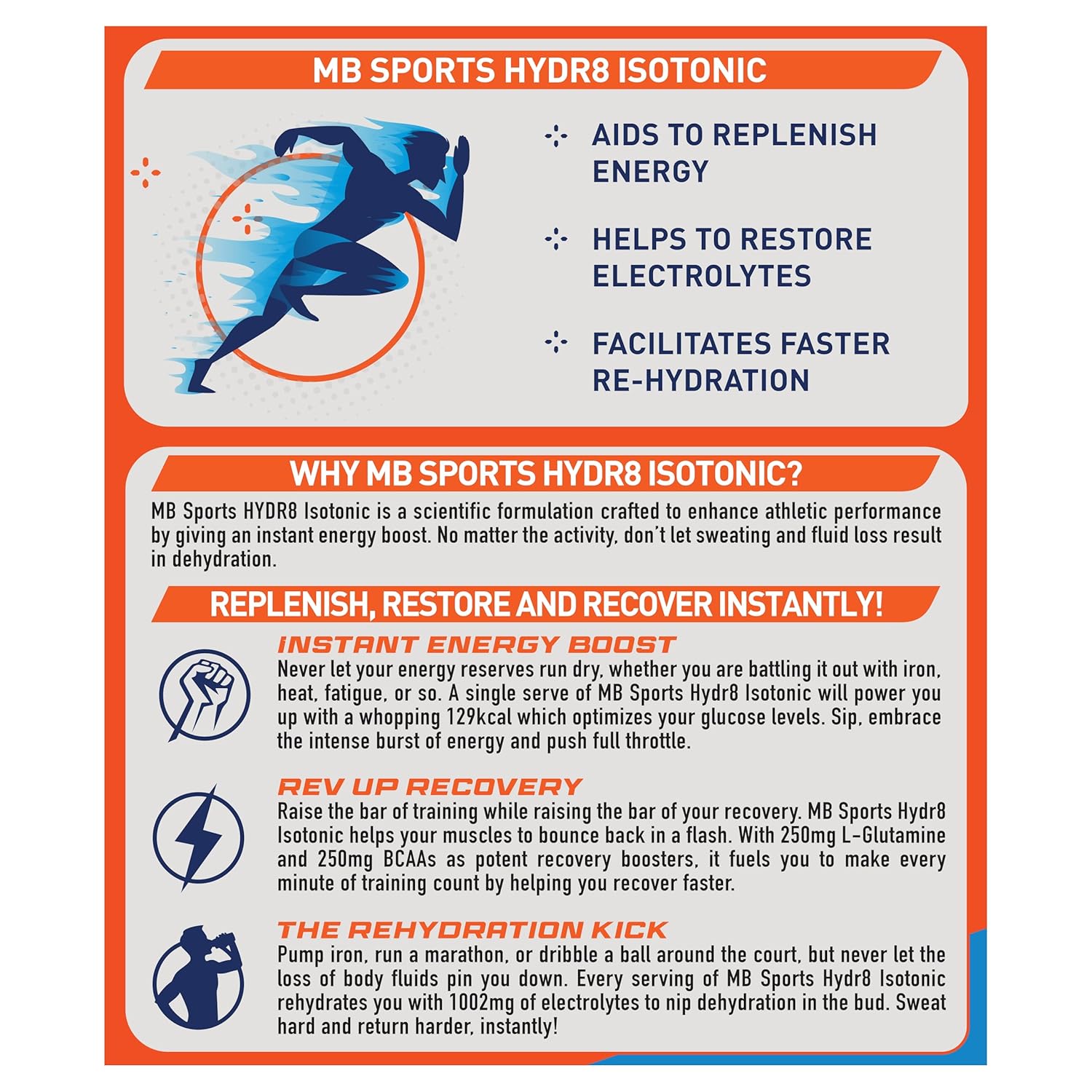 MB SPORTS HYDR8 ISOTONIC

AIDS TO REPLENISH ENERGY

HELPS TO RESTORE ELECTROLYTES

FACILITATES FASTER RE-HYDRATION

WHY MB SPORTS HYDR8 ISOTONIC?

MB Sports HYDR8 Isotonic is a scientific formulation crafted to enhance athletic performance by giving an instant energy boost. No matter the activity, don't let sweating and fluid loss result in dehydration.

REPLENISH, RESTORE AND RECOVER INSTANTLY!

INSTANT ENERGY BOOST
Never let your energy reserves run dry, whether you are battling it out with iron, heat, fatigue, or so. A single serve of MB Sports Hydr8 Isotonic will power you up with a whopping 129kcal which optimizes your glucose levels. Sip, embrace the intense burst of energy and push full throttle.

REV UP RECOVERY
Raise the bar of training while raising the bar of your recovery. MB Sports Hydr8 Isotonic helps your muscles to bounce back in a flash. With 250mg L-Glutamine and 250mg BCAAs as potent recovery boosters, it fuels you to make every minute of training count by helping you recover faster.

THE REHYDRATION KICK
Pump iron, run a marathon, or dribble a ball around the court, but never let the loss of body fluids pin you down. Every serving of MB Sports Hydr8 Isotonic rehydrates you with 1002mg of electrolytes to nip dehydration in the bud. Sweat hard and return harder, instantly!