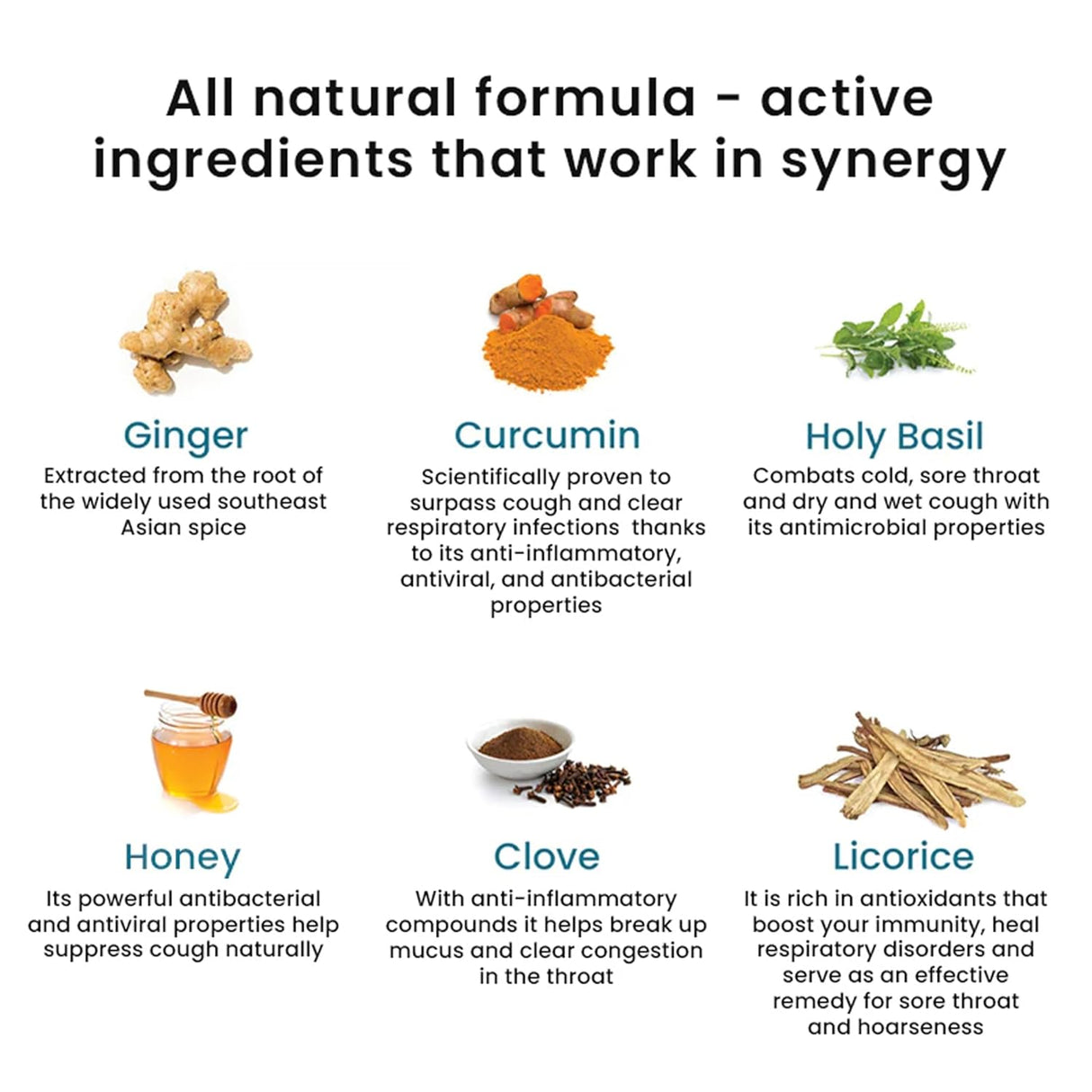 All natural formula - active ingredients that work in synergy

Ginger
Extracted from the root of the widely used southeast Asian spice

Curcumin
Scientifically proven to surpass cough and clear respiratory infections thanks to its anti-inflammatory, antiviral, and antibacterial properties

Holy Basil
Combats cold, sore throat and dry and wet cough with its antimicrobial properties

Honey
Its powerful antibacterial and antiviral properties help suppress cough naturally

Clove
With anti-inflammatory compounds it helps break up mucus and clear congestion in the throat

Licorice
It is rich in antioxidants that boost your immunity, heal respiratory disorders and serve as an effective remedy for sore throat and hoarseness